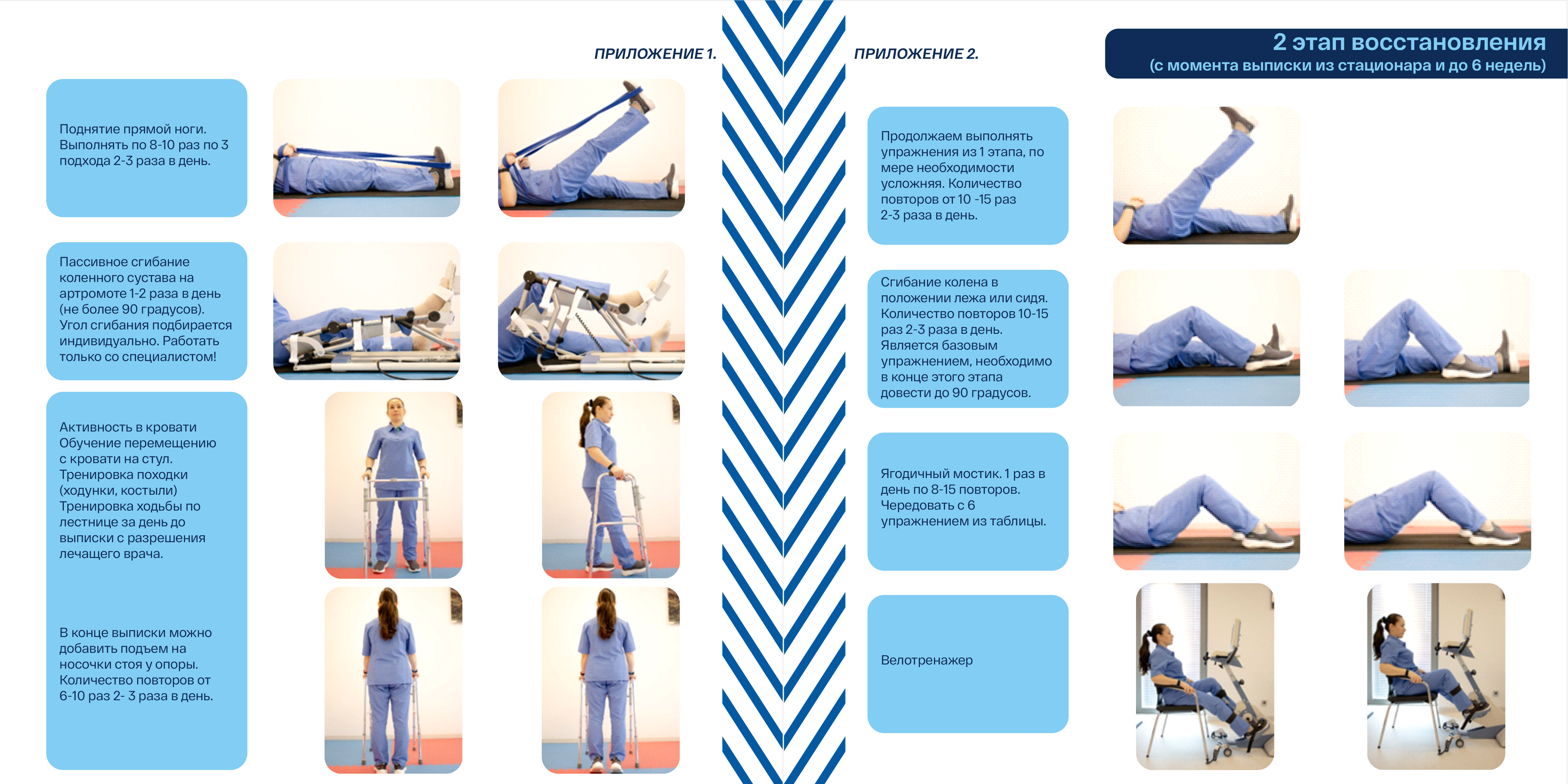 ПРИЛОЖЕНИЕ 1.

Поднятие прямой ноги. Выполнять по 8-10 раз по 3 подхода 2-3 раза в день.

Пассивное сгибание коленного сустава на артромоте 1-2 раза в день (не более 90 градусов). Угол сгибания подбирается индивидуально. Работать только со специалистом!

Активность в кровати
Обучение перемещению с кровати на стул.
Тренировка походки (ходунки, костыли)
Тренировка ходьбы по лестнице за день до выписки с разрешения лечащего врача.

В конце выписки можно добавить подъем на носочки стоя у опоры. Количество повторов от 6-10 раз 2- 3 раза в день.

ПРИЛОЖЕНИЕ 2.

2 этап восстановления
(с момента выписки из стационара и до 6 недель)

Продолжаем выполнять упражнения из 1 этапа, по мере необходимости усложняя. Количество повторов от 10 -15 раз 2-3 раза в день.

Сгибание колена в положении лежа или сидя. Количество повторов 10-15 раз 2-3 раза в день. Является базовым упражнением, необходимо в конце этого этапа довести до 90 градусов.

Ягодичный мостик. 1 раз в день по 8-15 повторов. Чередовать с 6 упражнением из таблицы.

Велотренажер