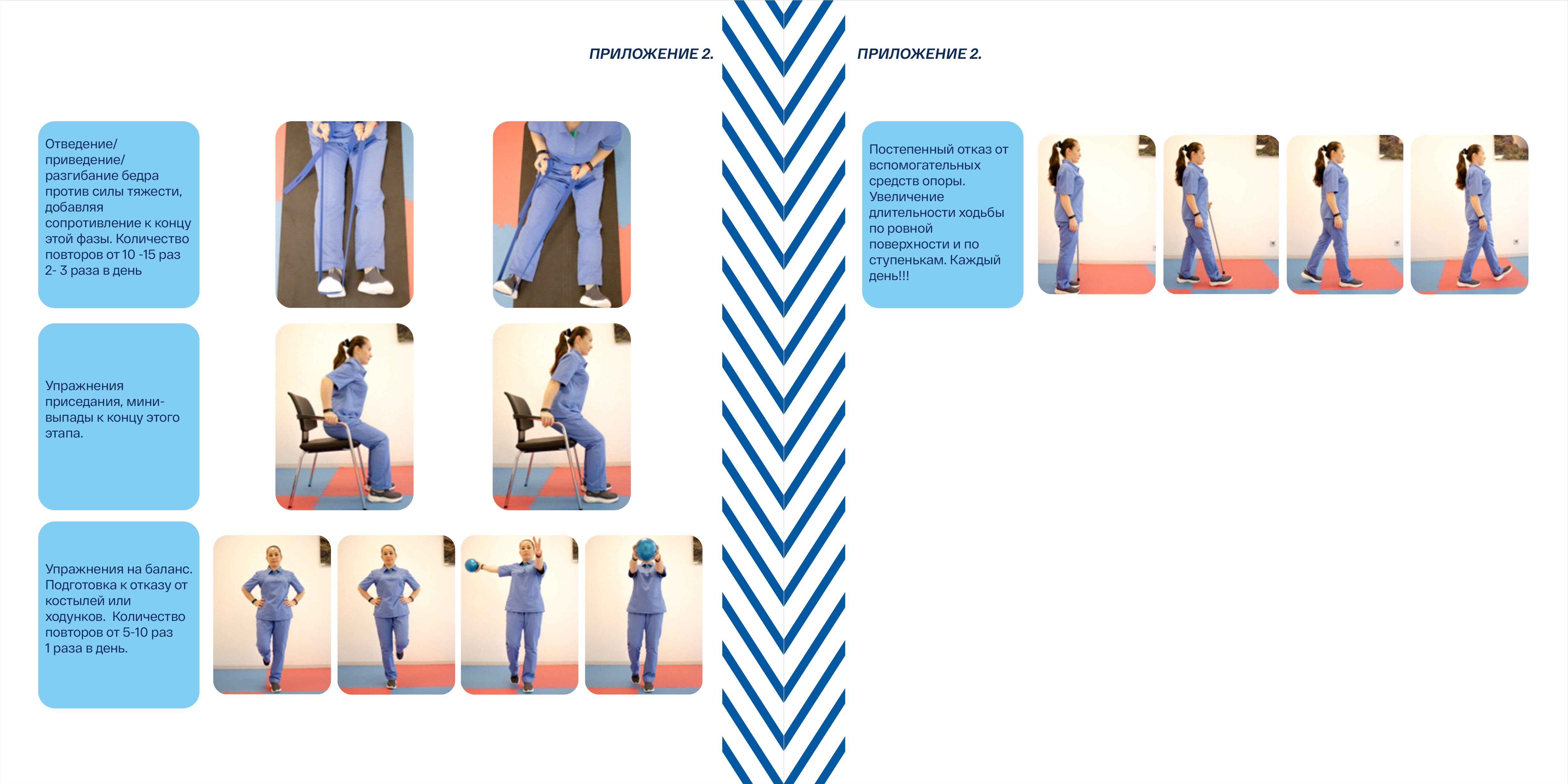 ПРИЛОЖЕНИЕ 2.

Отведение/ приведение/ разгибание бедра против силы тяжести, добавляя сопротивление к концу этой фазы. Количество повторов от 10 -15 раз 2- 3 раза в день

Упражнения приседания, мини-выпады к концу этого этапа.

Упражнения на баланс. Подготовка к отказу от костылей или ходунков. Количество повторов от 5-10 раз 1 раза в день.

ПРИЛОЖЕНИЕ 2.

Постепенный отказ от вспомогательных средств опоры. Увеличение длительности ходьбы по ровной поверхности и по ступенькам. Каждый день!!!